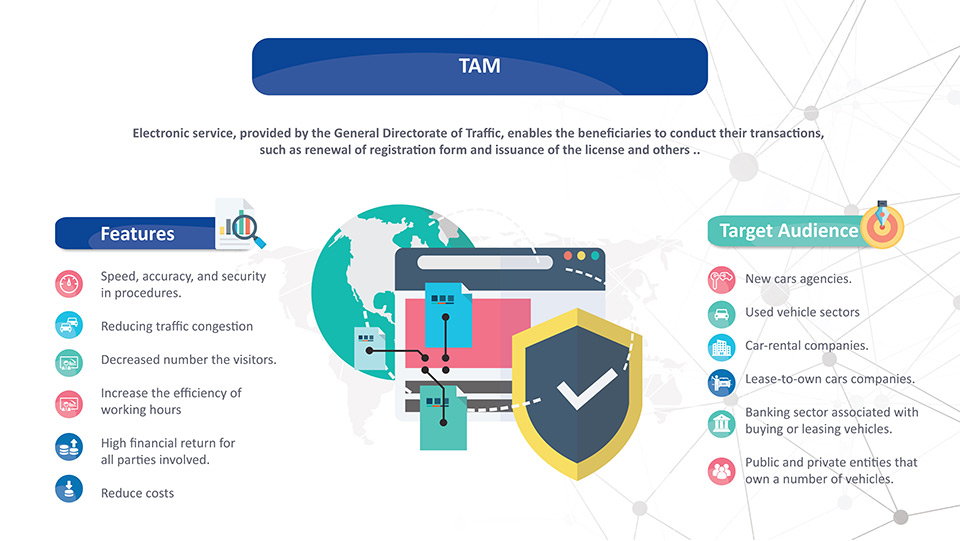 TAM

Electronic service, provided by the General Directorate of Traffic, enables the beneficiaries to conduct their transactions, such as renewal of registration form and issuance of the license and others ..

Features

Speed, accuracy, and security in procedures.

Reducing traffic congestion

Decreased number the visitors.

Increase the efficiency of working hours

High financial return for all parties involved.

Reduce costs

Target Audience

New cars agencies.

Used vehicle sectors

Car-rental companies.

Lease-to-own cars companies.

Banking sector associated with buying or leasing vehicles.

Public and private entities that own a number of vehicles.